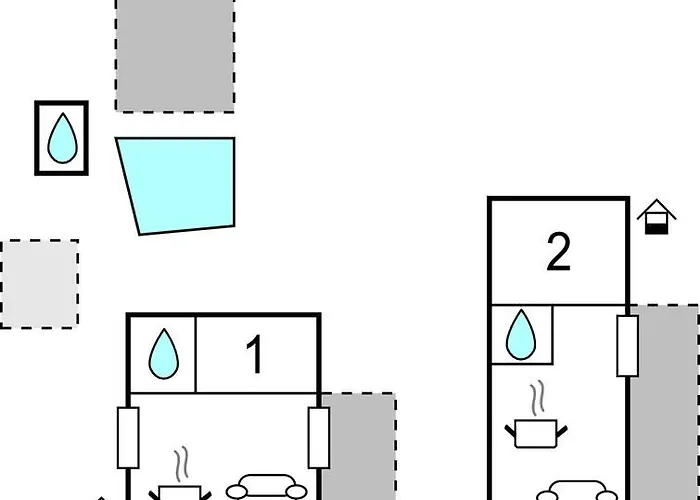 2

1